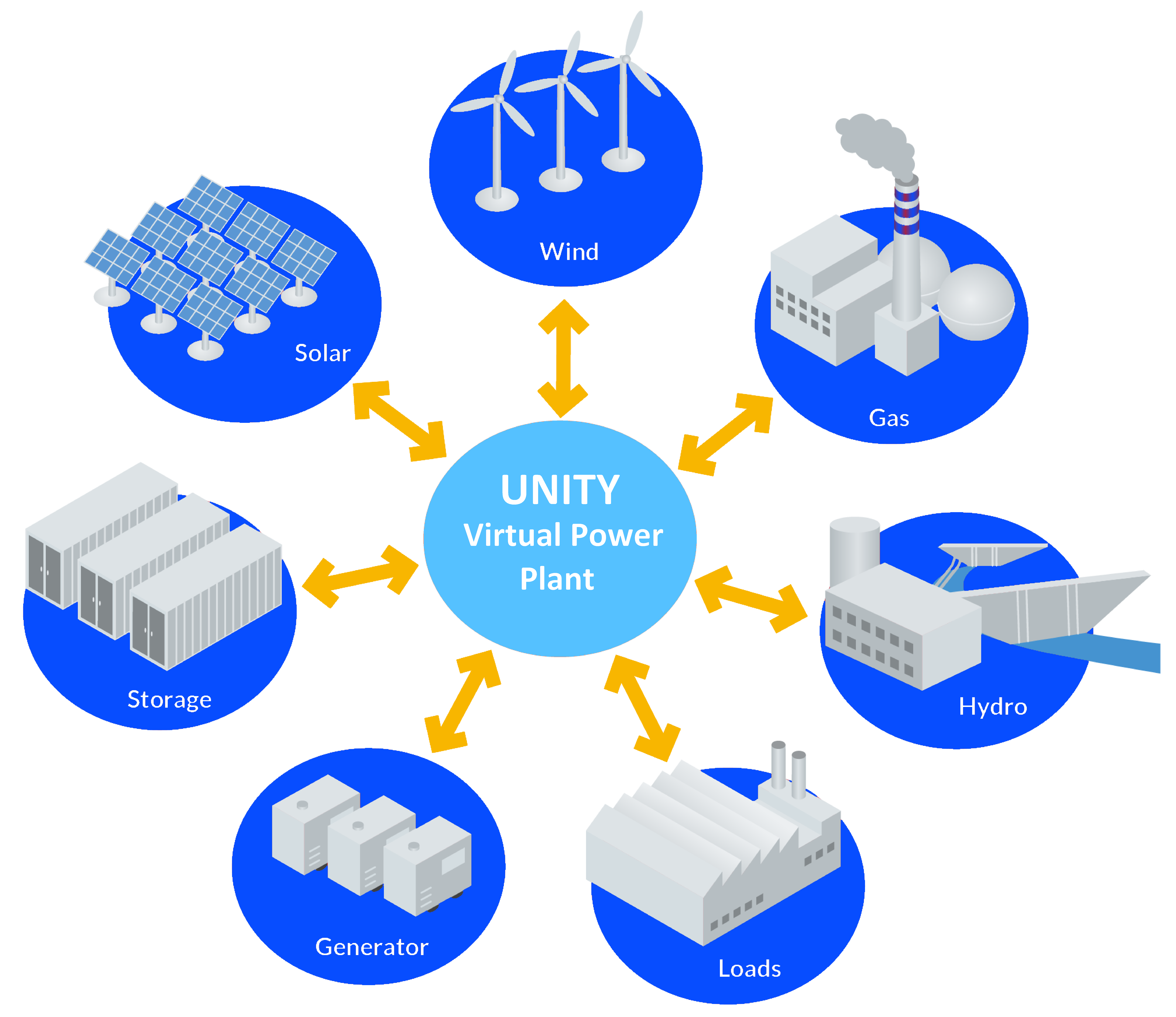 Wind

Solar

Gas

UNITY
Virtual Power Plant

Storage

Hydro

Generator

Loads